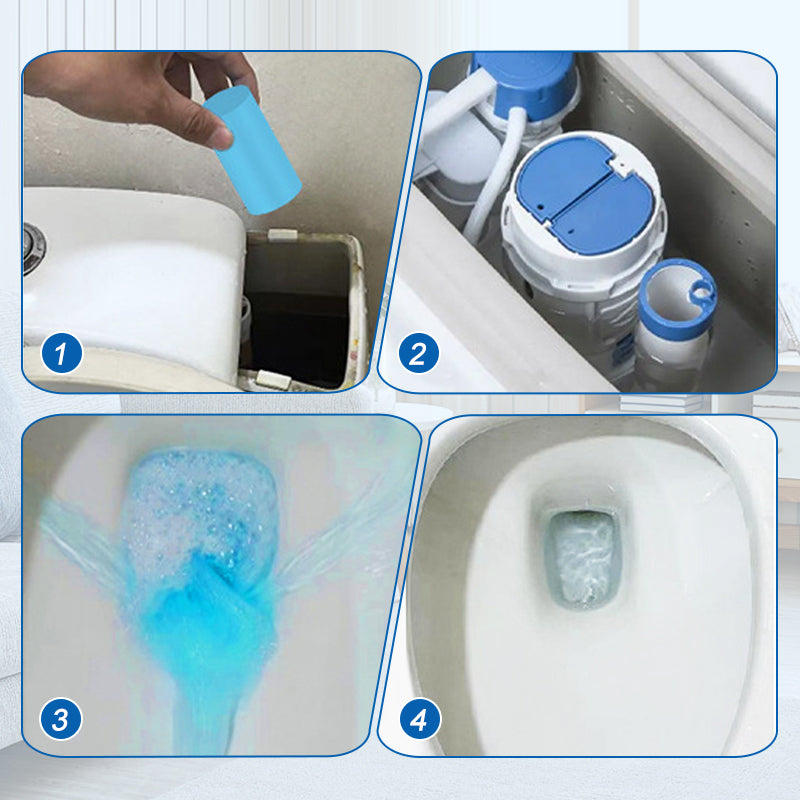 1

2

3

4